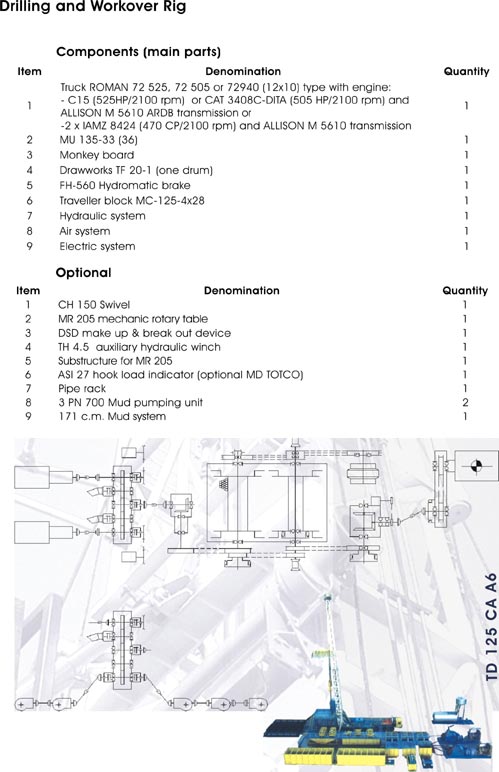 Drilling and Workover Rig

Components (main parts)

| Item | Denomination | Quantity |
|---|---|---|
| 1 | Truck ROMAN 72 525, 72 505 or 72940 (12x10) type with engine: - C15 (525HP/2100 rpm) or CAT 3408C-DITA (505 HP/2100 rpm) and ALLISON M 5610 ARDB transmission or -2 x IAMZ 8424 (470 CP/2100 rpm) and ALLISON M 5610 transmission | 1 |
| 2 | MU 135-33 (36) | 1 |
| 3 | Monkey board | 1 |
| 4 | Drawworks TF 20-1 (one drum) | 1 |
| 5 | FH-560 Hydromatic brake | 1 |
| 6 | Traveller block MC-125-4x28 | 1 |
| 7 | Hydraulic system | 1 |
| 8 | Air system | 1 |
| 9 | Electric system | 1 |

Optional

| Item | Denomination | Quantity |
|---|---|---|
| 1 | CH 150 Swivel | 1 |
| 2 | MR 205 mechanic rotary table | 1 |
| 3 | DSD make up & break out device | 1 |
| 4 | TH 4.5 auxiliary hydraulic winch | 1 |
| 5 | Substructure for MR 205 | 1 |
| 6 | ASI 27 hook load indicator (optional MD TOTCO) | 1 |
| 7 | Pipe rack | 1 |
| 8 | 3 PN 700 Mud pumping unit | 2 |
| 9 | 171 c.m. Mud system | 1 |

TD 125 CA A6